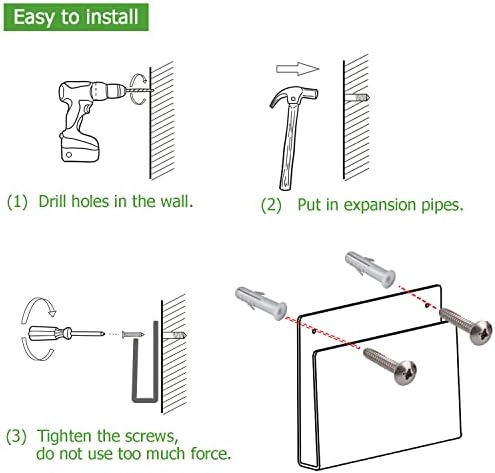 Easy to install

(1) Drill holes in the wall.

(2) Put in expansion pipes.

(3) Tighten the screws, do not use too much force.