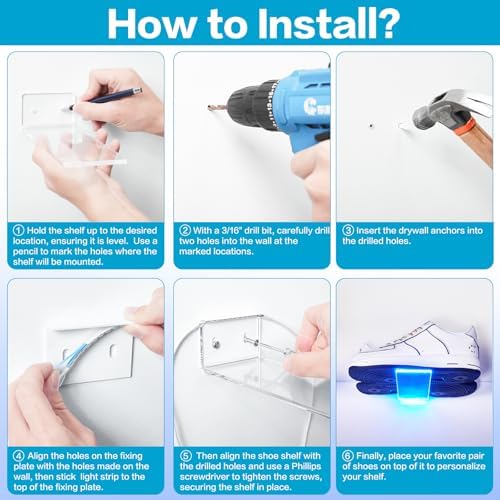 How to Install?

① Hold the shelf up to the desired location, ensuring it is level. Use a pencil to mark the holes where the shelf will be mounted.

② With a 3/16" drill bit, carefully drill two holes into the wall at the marked locations.

③ Insert the drywall anchors into the drilled holes.

④ Align the holes on the fixing plate with the holes made on the wall, then stick light strip to the top of the fixing plate.

⑤ Then align the shoe shelf with the drilled holes and use a Phillips screwdriver to tighten the screws, securing the shelf in place.

⑥ Finally, place your favorite pair of shoes on top of it to personalize your shelf.