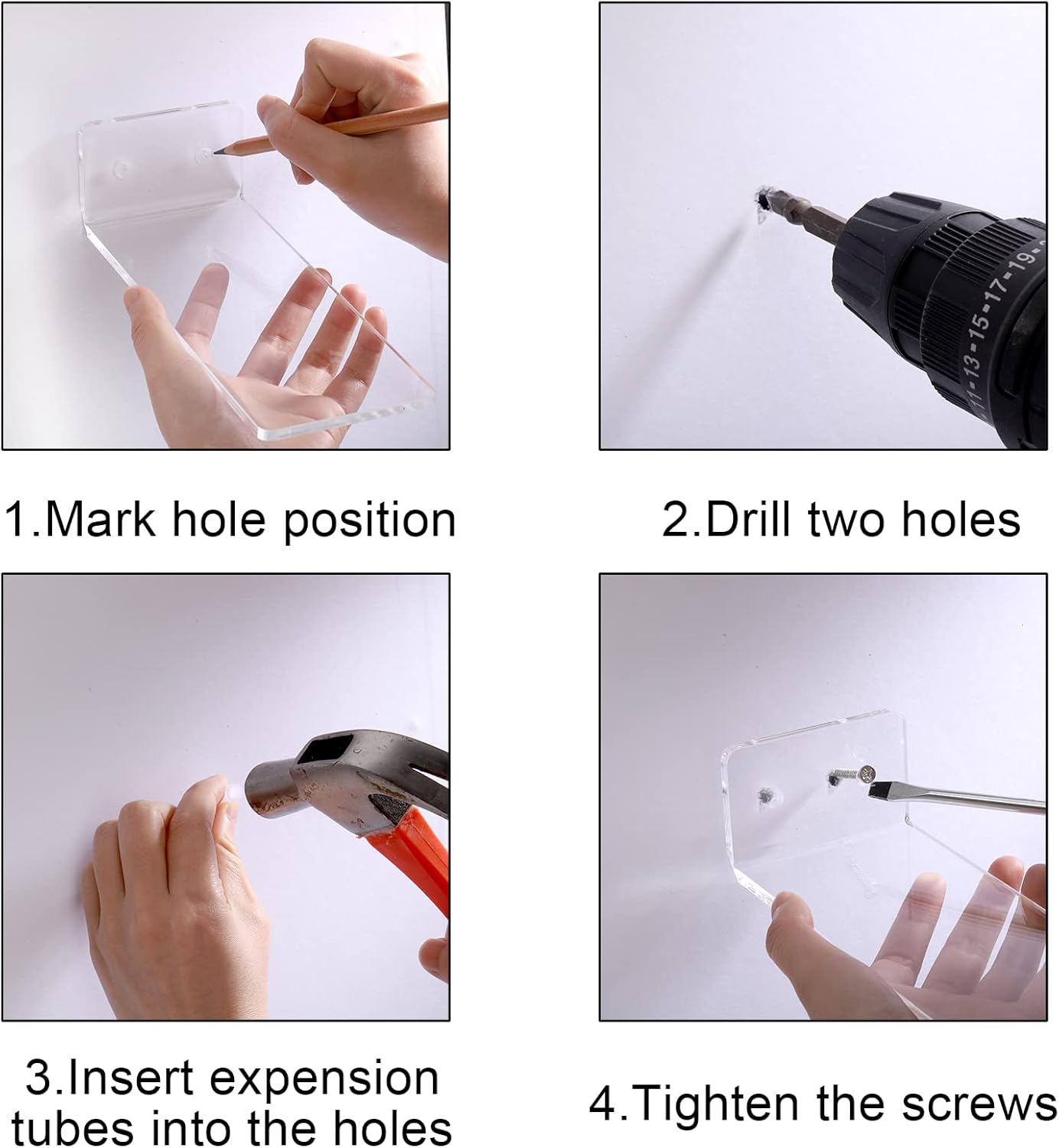 11-13-15-17-19-

1.Mark hole position

2.Drill two holes

3.Insert expension tubes into the holes

4.Tighten the screws