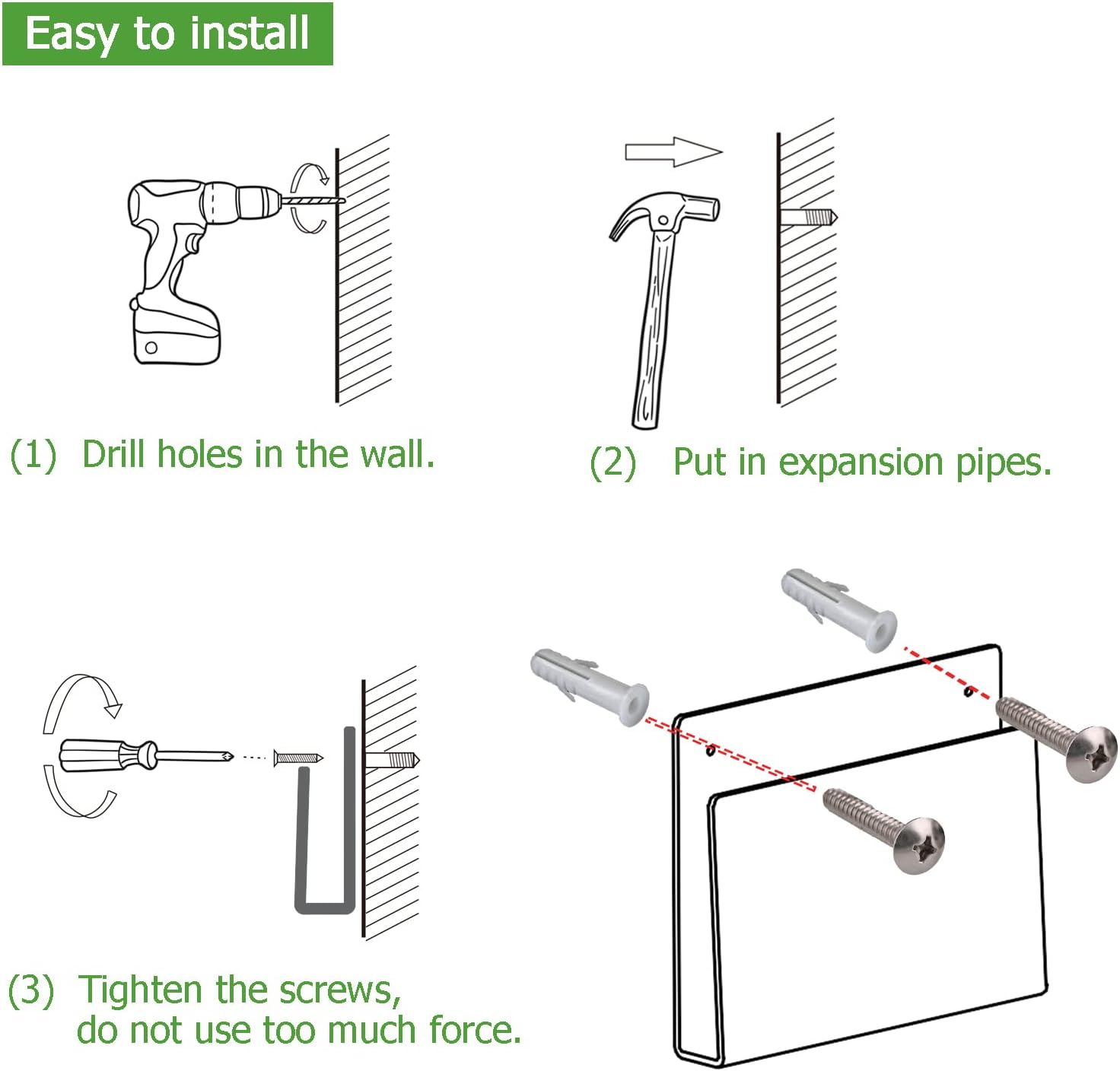 Easy to install

(1) Drill holes in the wall.

(2) Put in expansion pipes.

(3) Tighten the screws, do not use too much force.