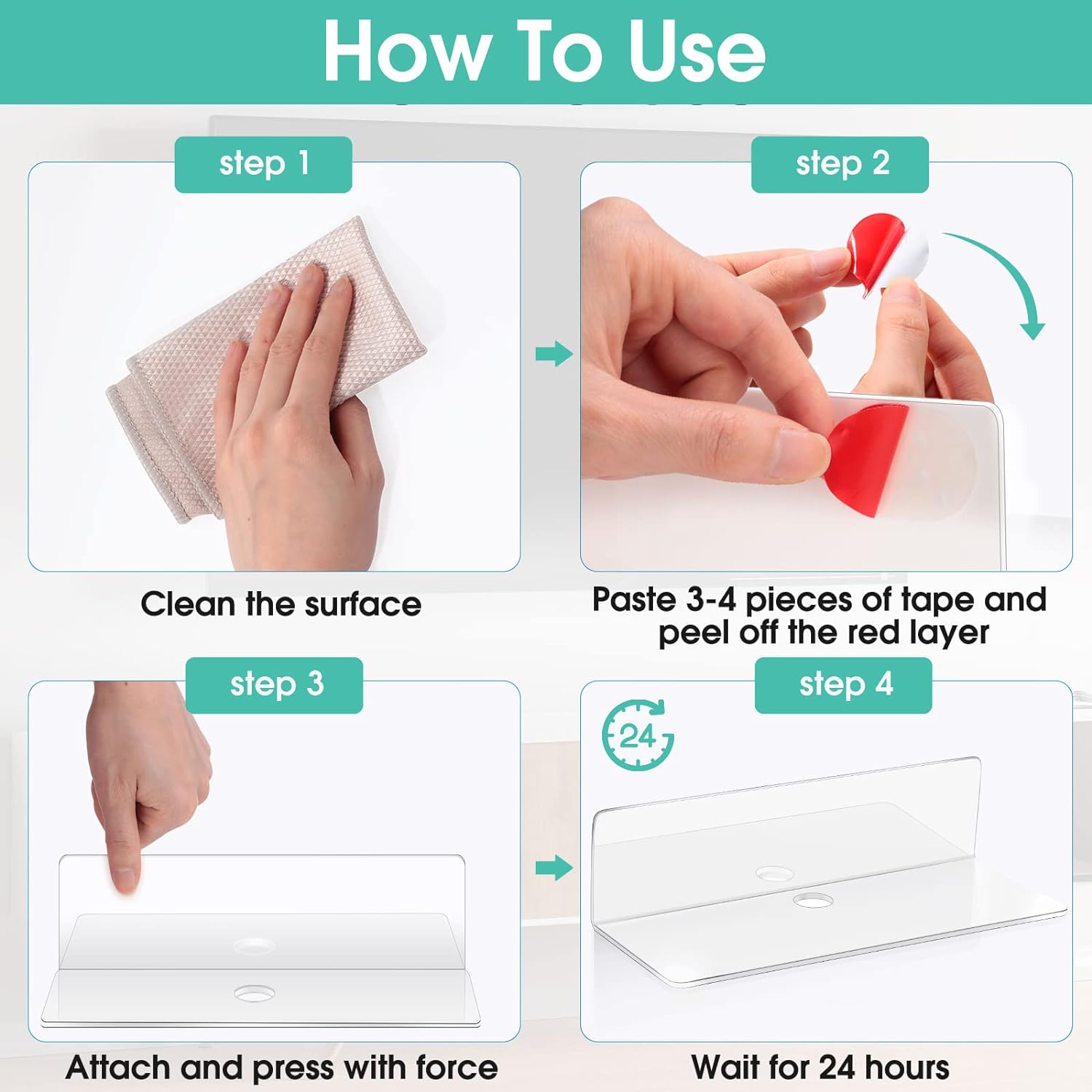 How To Use

step 1

Clean the surface

step 2

Paste 3-4 pieces of tape and peel off the red layer

step 3

Attach and press with force

step 4

24

Wait for 24 hours